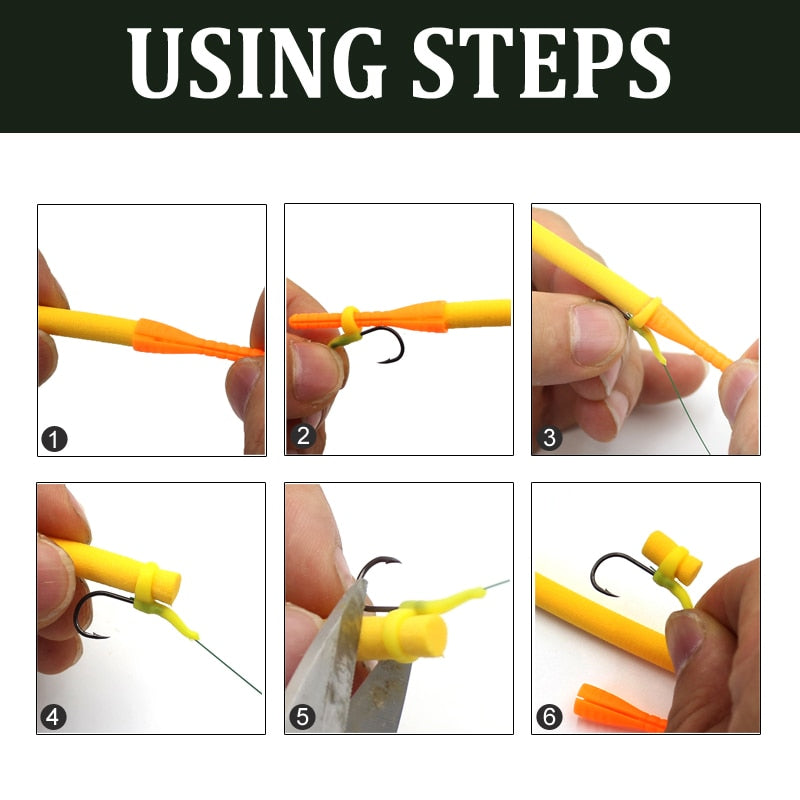 USING STEPS

1

2

3

4

5

6