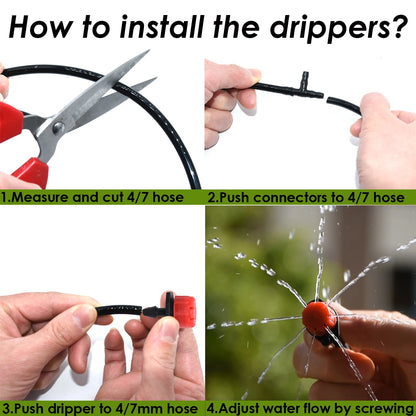 How to install the drippers?

1.Measure and cut 4/7 hose

2.Push connectors to 4/7 hose

3.Push dripper to 4/7mm hose

4.Adjust water flow by screwing