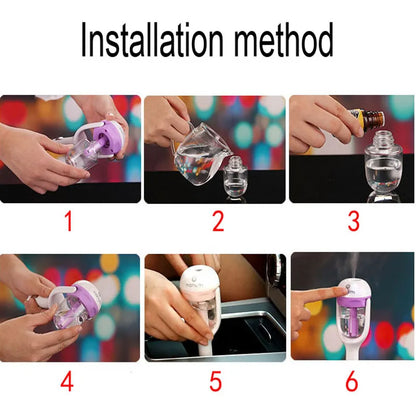 Installation method

1

2

3

4

5

6