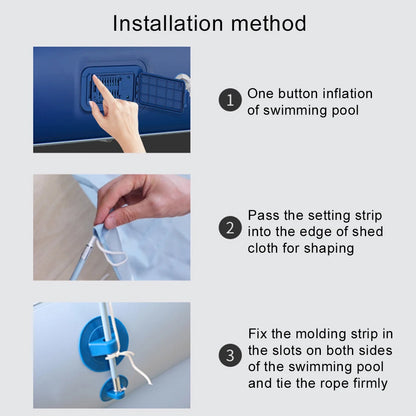 Installation method

1 One button inflation of swimming pool

2 Pass the setting strip into the edge of shed cloth for shaping

3 Fix the molding strip in the slots on both sides of the swimming pool and tie the rope firmly