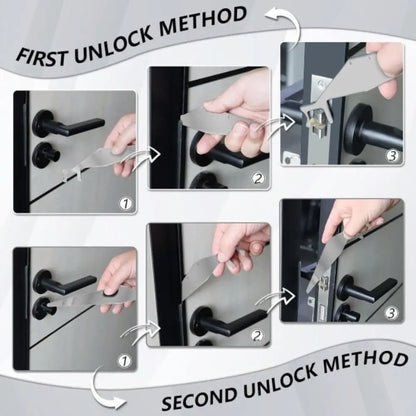 FIRST UNLOCK METHOD

1

2

3

1

2

3

SECOND UNLOCK METHOD