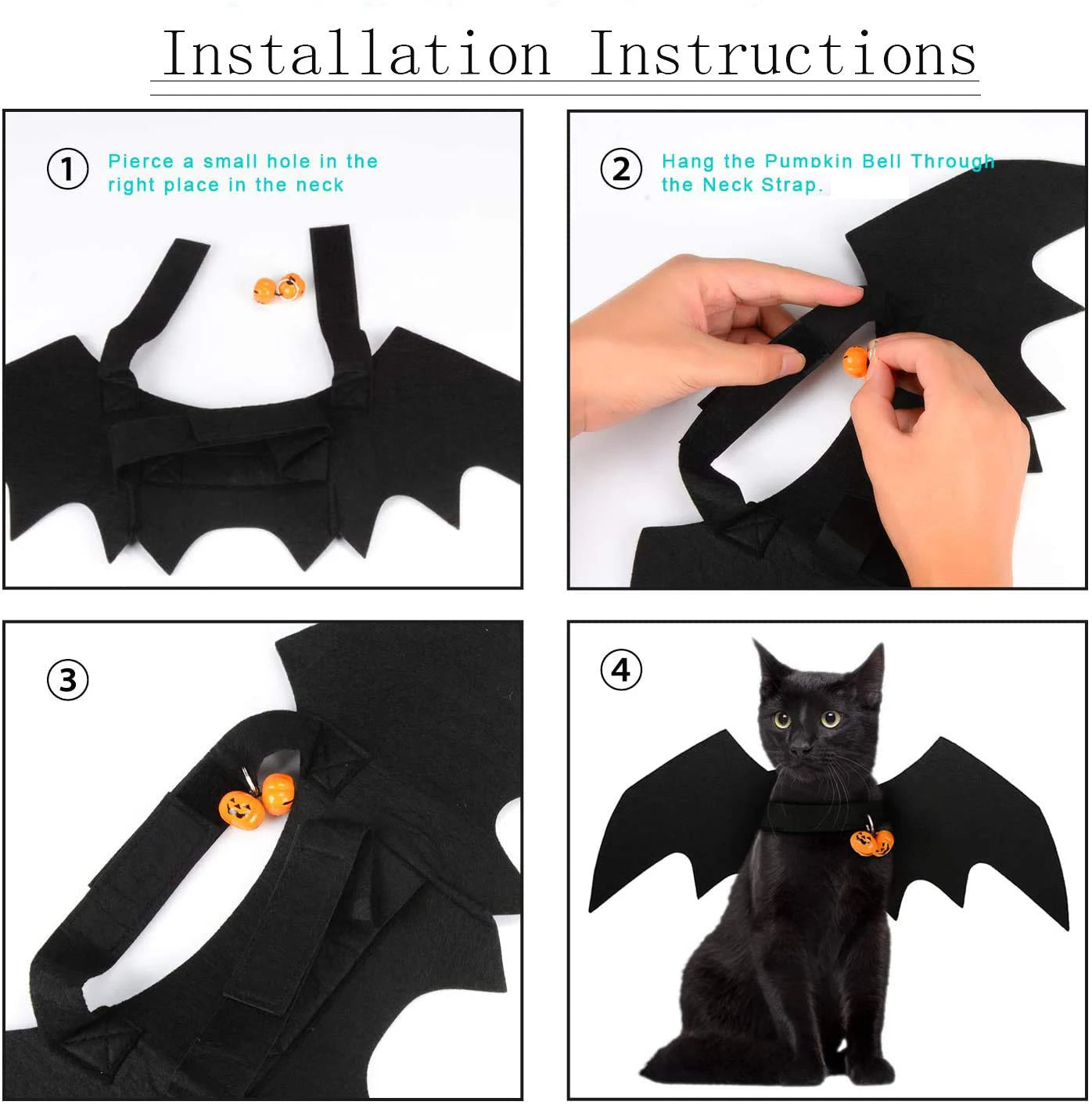 Installation Instructions

① Pierce a small hole in the right place in the neck

② Hang the Pumpkin Bell Through the Neck Strap.

③

④